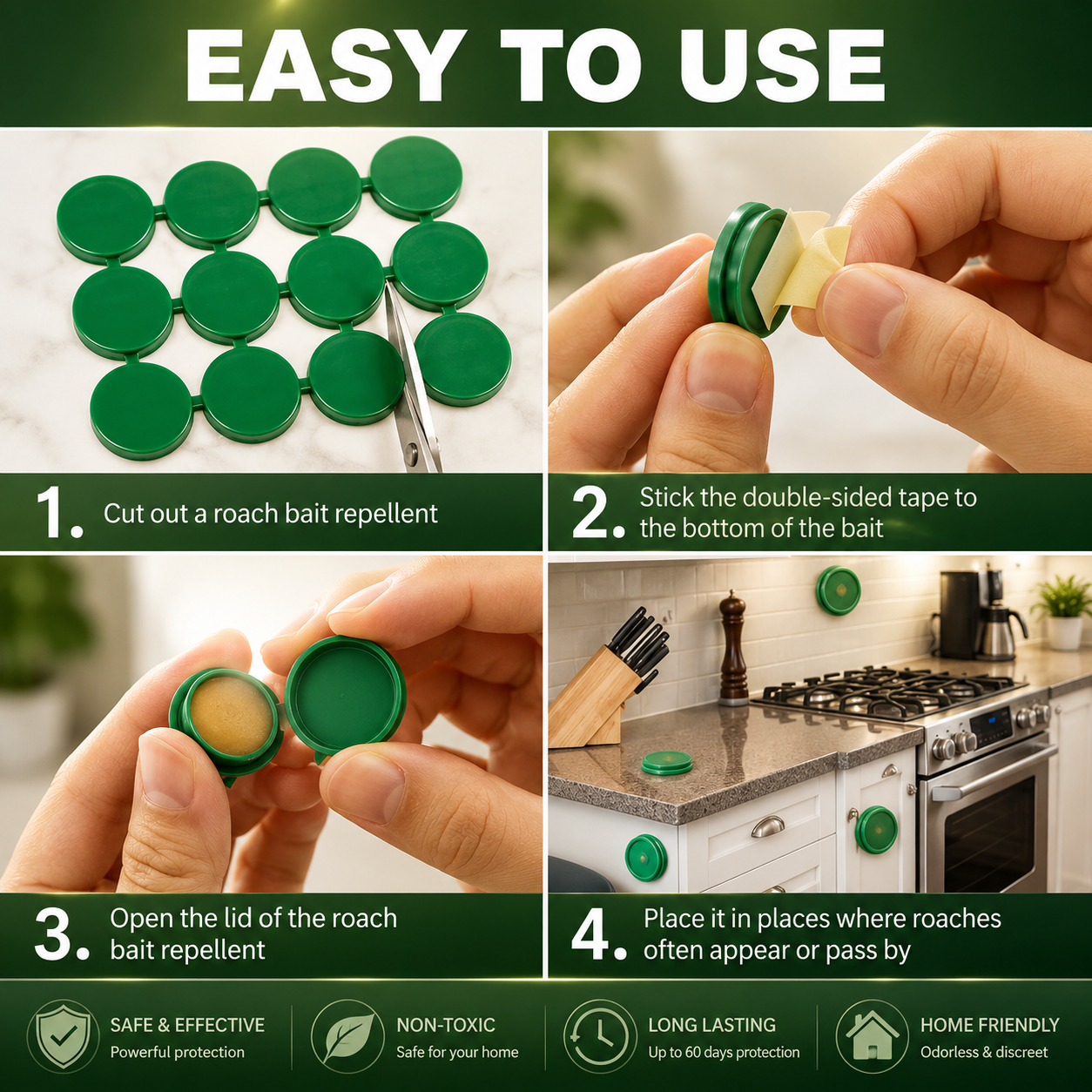 EASY TO USE

1. Cut out a roach bait repellent

2. Stick the double-sided tape to the bottom of the bait

3. Open the lid of the roach bait repellent

4. Place it in places where roaches often appear or pass by

SAFE & EFFECTIVE
Powerful protection

NON-TOXIC
Safe for your home

LONG LASTING
Up to 60 days protection

HOME FRIENDLY
Odorless & discreet